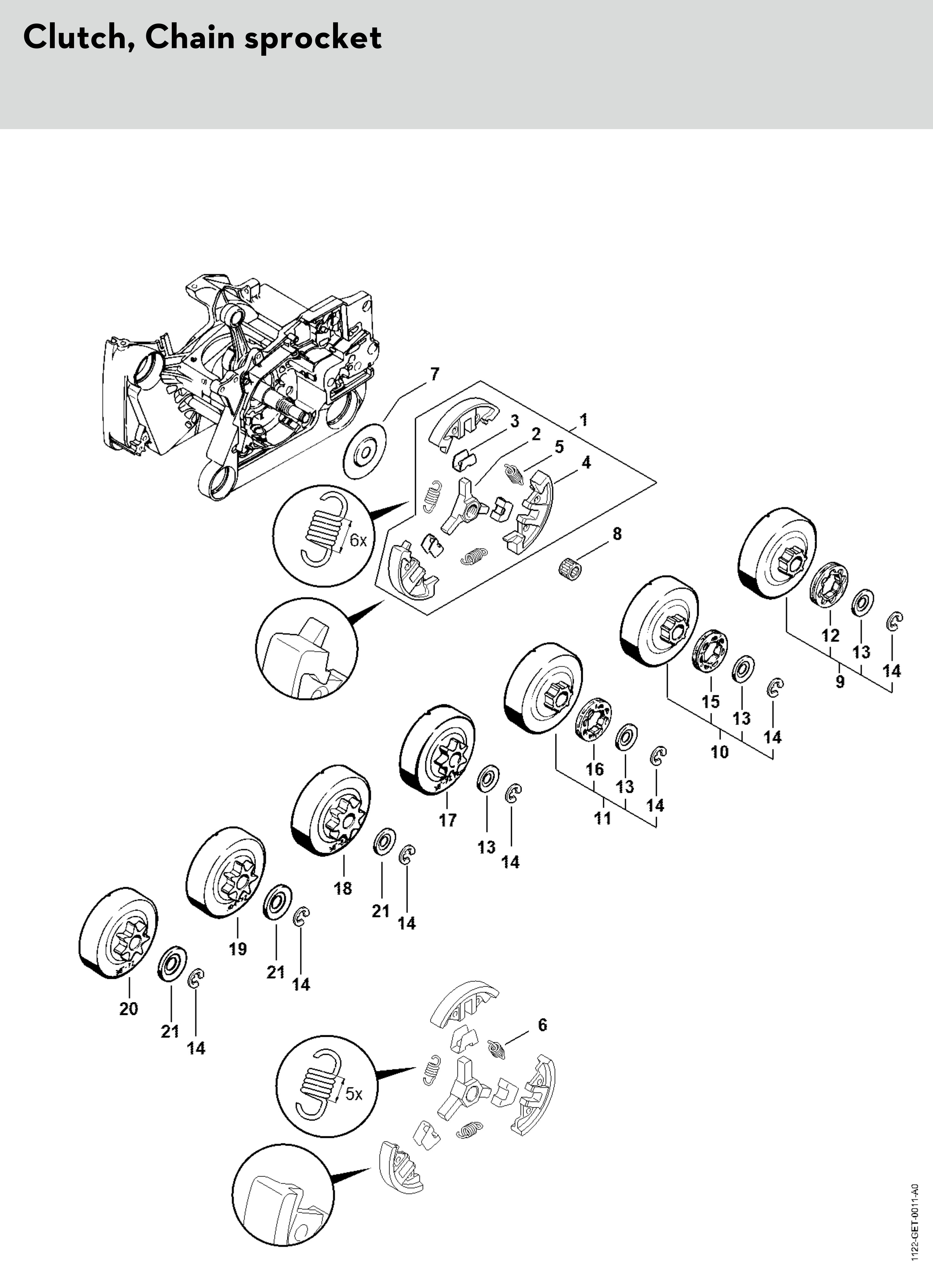 Clutch, Chain sprocket

7
1
3
2
5
4
6x
8
12
13
14
9
15
13
14
10
16
13
14
11
17
13
14
18
21
14
19
21
14
20
21
14
6
5x

1122-GET-0011-A0